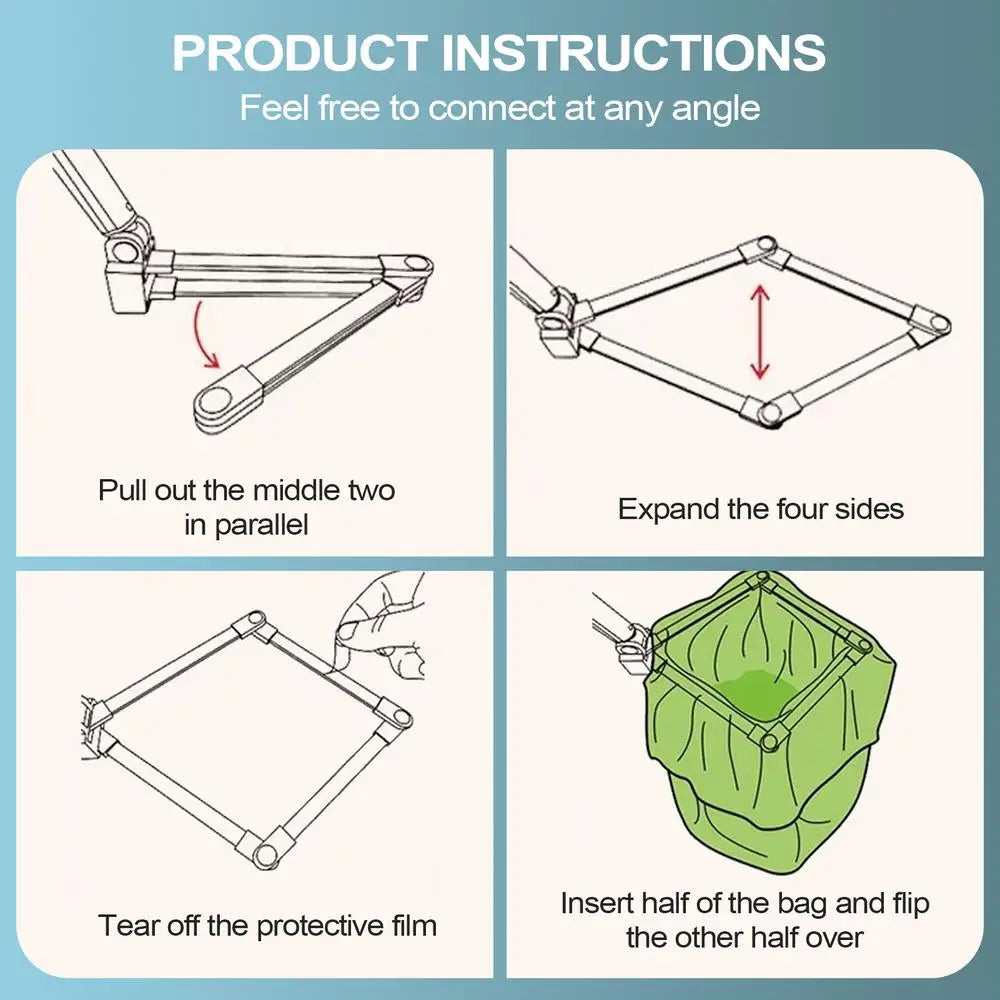 PRODUCT INSTRUCTIONS
Feel free to connect at any angle

Pull out the middle two in parallel

Expand the four sides

Tear off the protective film

Insert half of the bag and flip the other half over